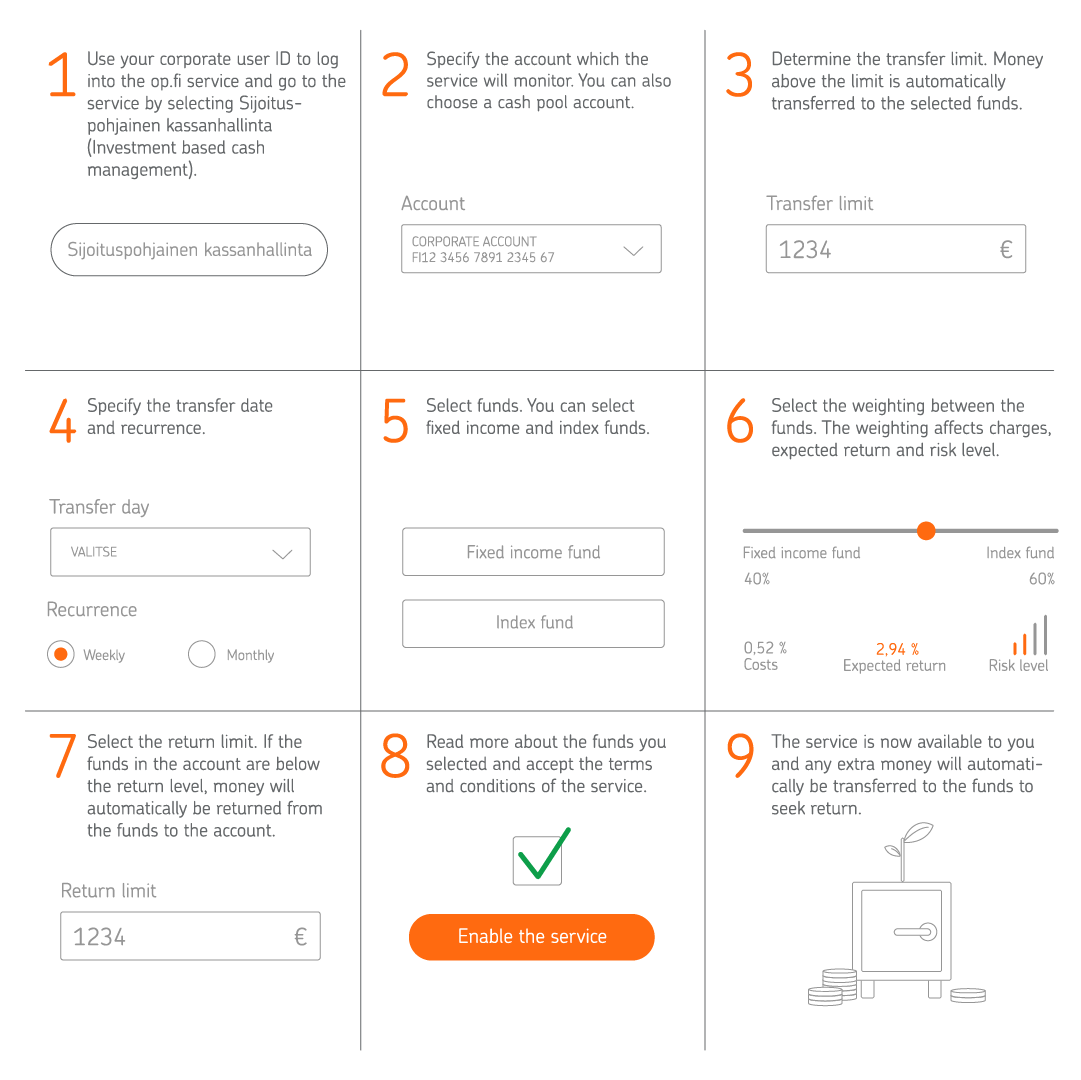 1 Use your corporate user ID to log into the op.fi service and go to the service by selecting Sijoituspohjainen kassanhallinta (Investment based cash management).

Sijoituspohjainen kassanhallinta

2 Specify the account which the service will monitor. You can also choose a cash pool account.

Account

CORPORATE ACCOUNT
FI12 3456 7891 2345 67

3 Determine the transfer limit. Money above the limit is automatically transferred to the selected funds.

Transfer limit

1234 €

4 Specify the transfer date and recurrence.

Transfer day

VALITSE

Recurrence

Weekly Monthly

5 Select funds. You can select fixed income and index funds.

Fixed income fund

Index fund

6 Select the weighting between the funds. The weighting affects charges, expected return and risk level.

Fixed income fund Index fund
40% 60%

0,52 % Costs
2,94 % Expected return
Risk level

7 Select the return limit. If the funds in the account are below the return level, money will automatically be returned from the funds to the account.

Return limit

1234 €

8 Read more about the funds you selected and accept the terms and conditions of the service.

Enable the service

9 The service is now available to you and any extra money will automatically be transferred to the funds to seek return.