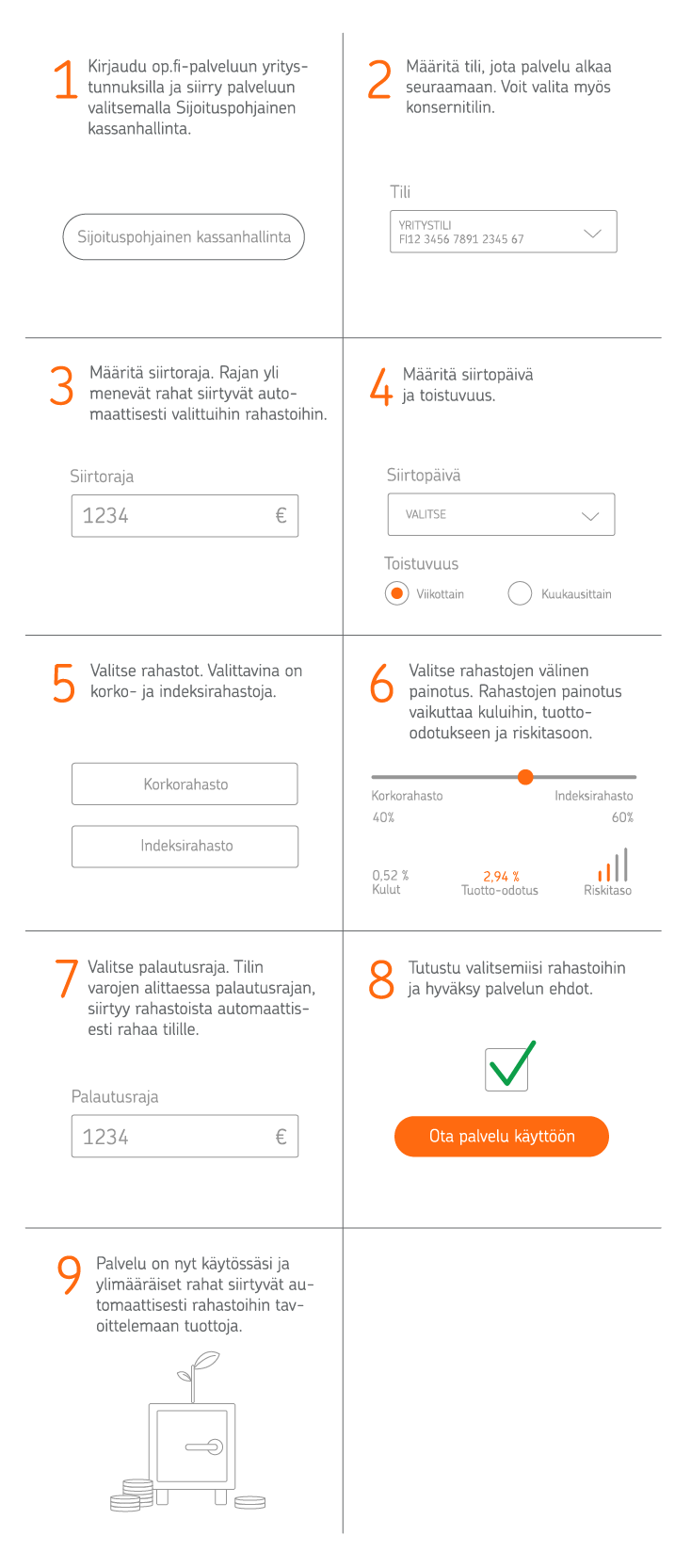 1 Kirjaudu op.fi-palveluun yritystunnuksilla ja siirry palveluun valitsemalla Sijoituspohjainen kassanhallinta.

Sijoituspohjainen kassanhallinta

2 Määritä tili, jota palvelu alkaa seuraamaan. Voit valita myös konsernitilin.

Tili

YRITYSTILI
FI12 3456 7891 2345 67

3 Määritä siirtoraja. Rajan yli menevät rahat siirtyvät automaattisesti valittuihin rahastoihin.

Siirtoraja

1234 €

4 Määritä siirtopäivä ja toistuvuus.

Siirtopäivä

VALITSE

Toistuvuus

Viikottain

Kuukausittain

5 Valitse rahastot. Valittavina on korko- ja indeksirahastoja.

Korkorahasto

Indeksirahasto

6 Valitse rahastojen välinen painotus. Rahastojen painotus vaikuttaa kuluihin, tuotto-odotukseen ja riskitasoon.

Korkorahasto
40%

Indeksirahasto
60%

0,52 %
Kulut

2,94 %
Tuotto-odotus

Riskitaso

7 Valitse palautusraja. Tilin varojen alittaessa palautusrajan, siirtyy rahastoista automaattisesti rahaa tilille.

Palautusraja

1234 €

8 Tutustu valitsemiisi rahastoihin ja hyväksy palvelun ehdot.

Ota palvelu käyttöön

9 Palvelu on nyt käytössäsi ja ylimääräiset rahat siirtyvät automaattisesti rahastoihin tavoittelemaan tuottoja.