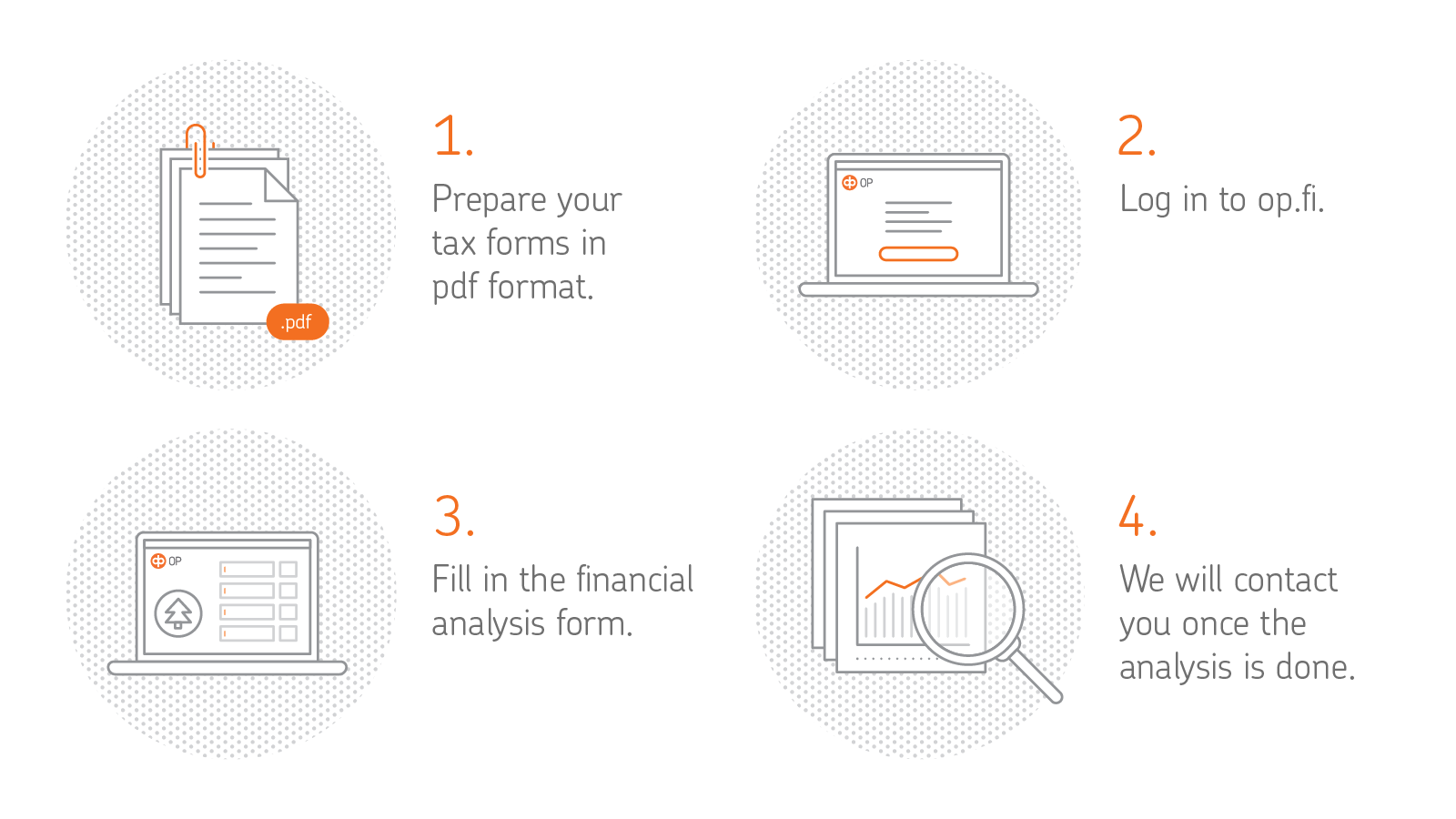 .pdf

1.
Prepare your tax forms in pdf format.

OP

2.
Log in to op.fi.

OP

3.
Fill in the financial analysis form.

4.
We will contact you once the analysis is done.