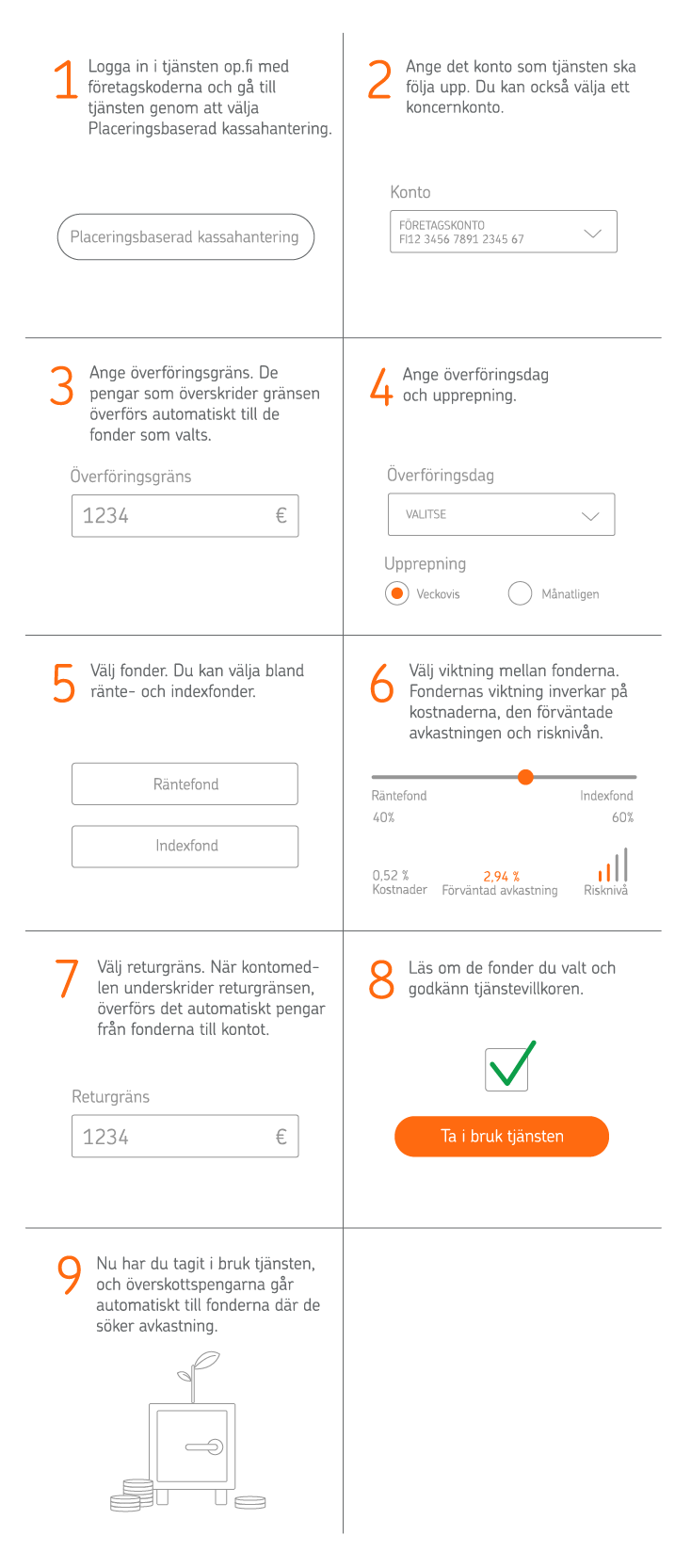 1 Logga in i tjänsten op.fi med företagskoderna och gå till tjänsten genom att välja Placeringsbaserad kassahantering.

Placeringsbaserad kassahantering

2 Ange det konto som tjänsten ska följa upp. Du kan också välja ett koncernkonto.

Konto

FÖRETAGSKONTO
FI12 3456 7891 2345 67

3 Ange överföringsgräns. De pengar som överskrider gränsen överförs automatiskt till de fonder som valts.

Överföringsgräns

1234 €

4 Ange överföringsdag och upprepning.

Överföringsdag

VALITSE

Upprepning

Veckovis

Månatligen

5 Välj fonder. Du kan välja bland ränte- och indexfonder.

Räntefond

Indexfond

6 Välj viktning mellan fonderna. Fondernas viktning inverkar på kostnaderna, den förväntade avkastningen och risknivån.

Räntefond
40%

Indexfond
60%

0,52 %
Kostnader

2,94 %
Förväntad avkastning

Risknivå

7 Välj returgräns. När kontomedlen underskrider returgränsen, överförs det automatiskt pengar från fonderna till kontot.

Returgräns

1234 €

8 Läs om de fonder du valt och godkänn tjänstevillkoren.

Ta i bruk tjänsten

9 Nu har du tagit i bruk tjänsten, och överskottspengarna går automatiskt till fonderna där de söker avkastning.