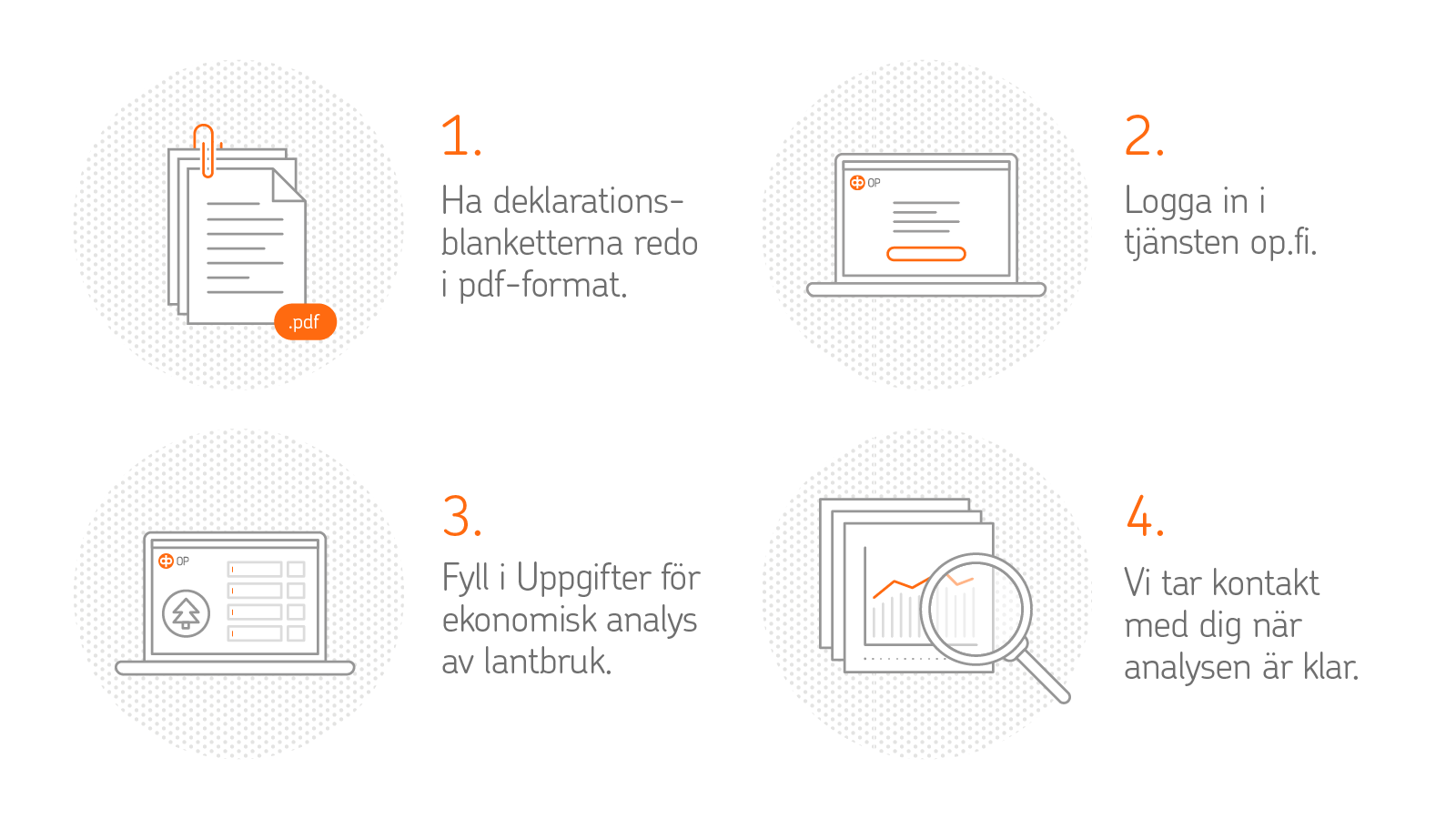 .pdf

1.

Ha deklarationsblanketterna redo i pdf-format.

OP

2.

Logga in i tjänsten op.fi.

OP

3.

Fyll i Uppgifter för ekonomisk analys av lantbruk.

4.

Vi tar kontakt med dig när analysen är klar.